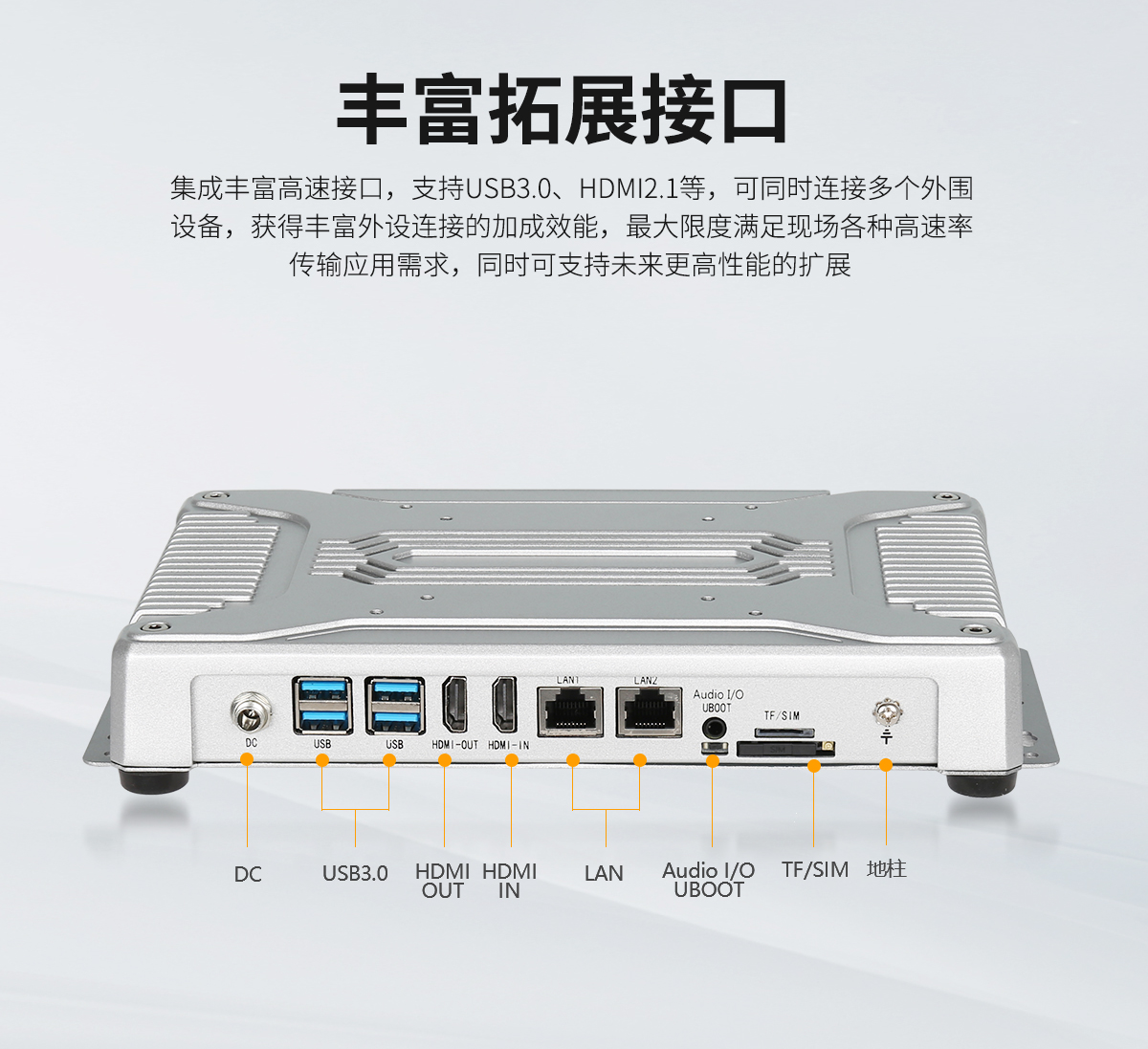 丰富拓展接口

集成丰富高速接口，支持USB3.0、HDMI2.1等，可同时连接多个外围设备，获得丰富外设连接的加成效能，最大限度满足现场各种高速率传输应用需求，同时可支持未来更高性能的扩展

DC USB USB HDMI-OUT HDMI-IN LAN1 LAN2 Audio I/O UBOOT TF/SIM

DC

USB3.0

HDMI OUT

HDMI IN

LAN

Audio I/O UBOOT

TF/SIM

地柱